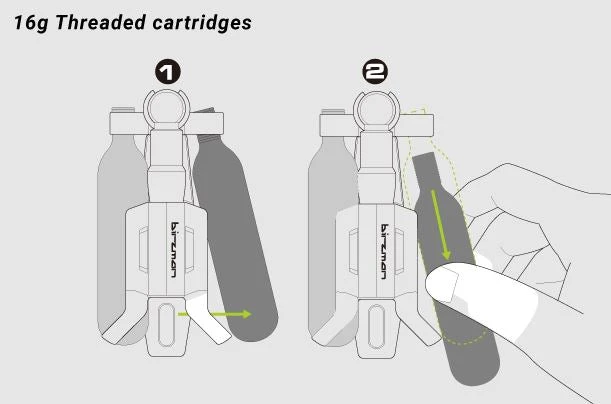 16g Threaded cartridges

1

birzman

2

birzman